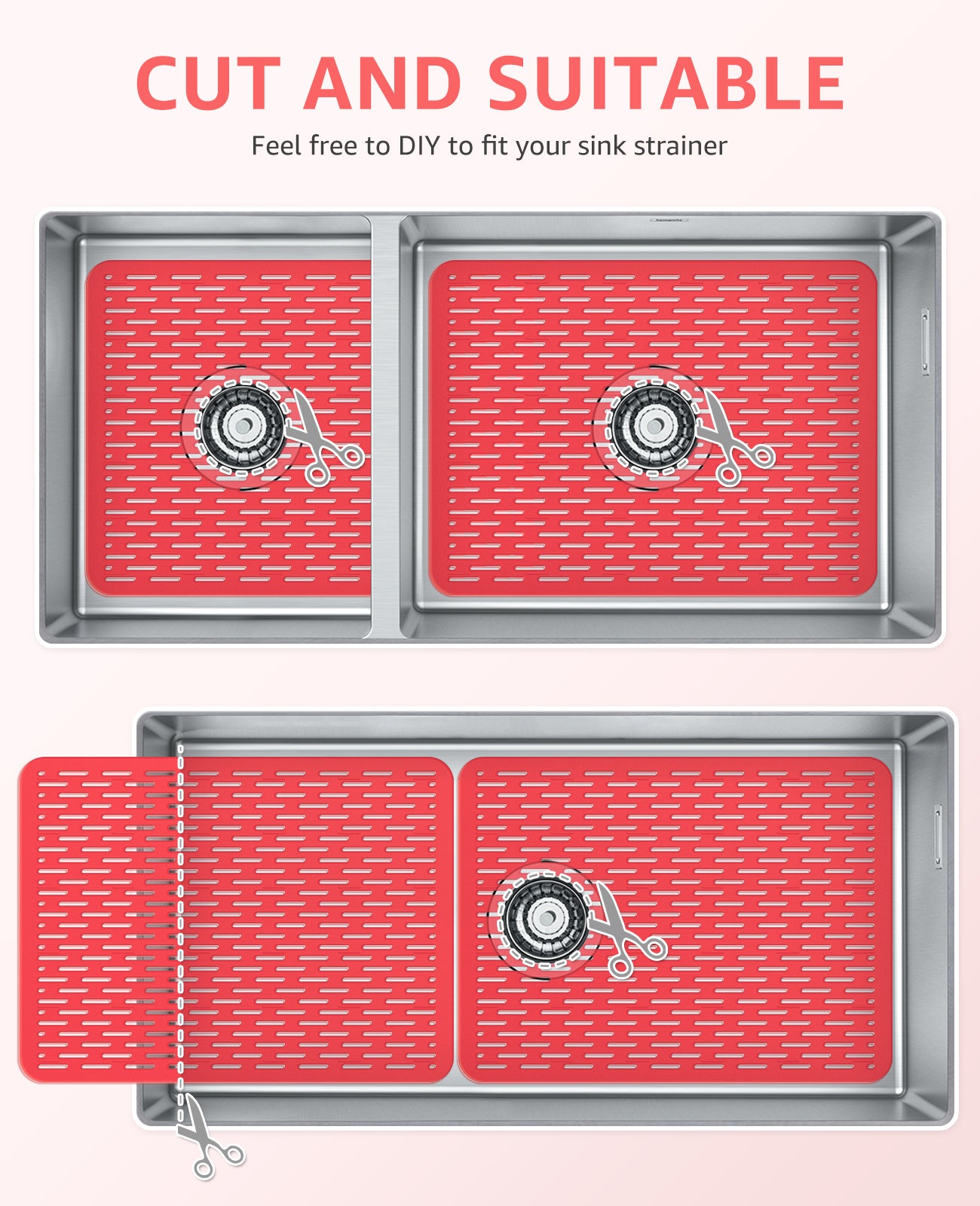 CUT AND SUITABLE

Feel free to DIY to fit your sink strainer