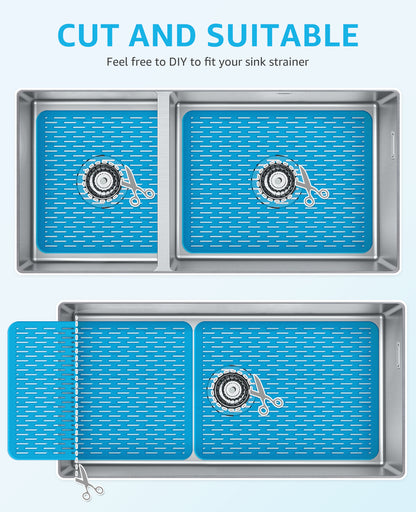 CUT AND SUITABLE

Feel free to DIY to fit your sink strainer