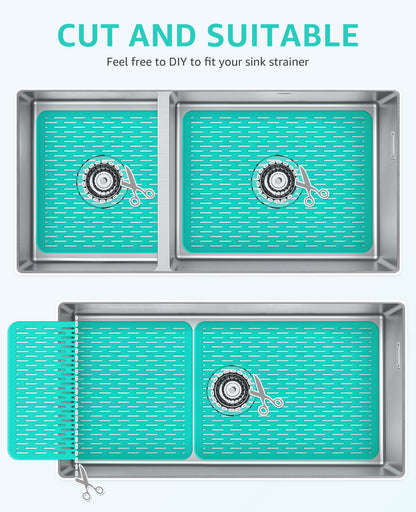 CUT AND SUITABLE
Feel free to DIY to fit your sink strainer