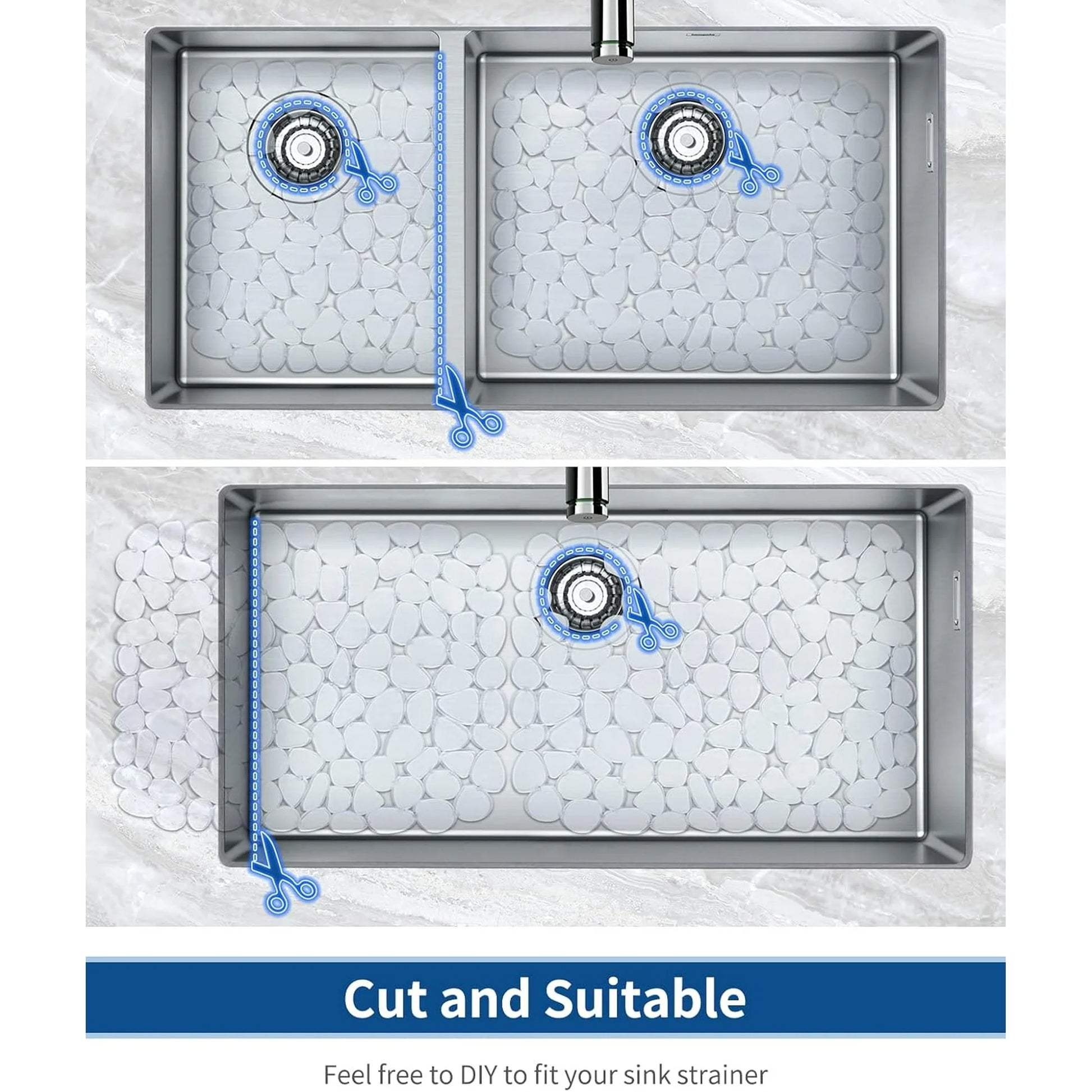 Cut and Suitable

Feel free to DIY to fit your sink strainer