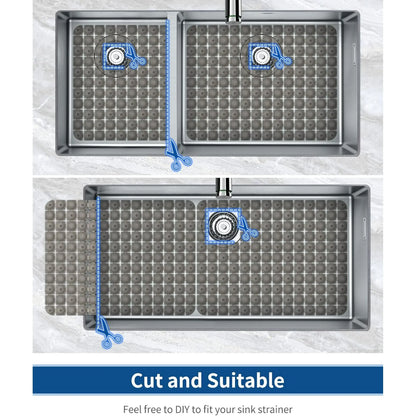 Cut and Suitable

Feel free to DIY to fit your sink strainer